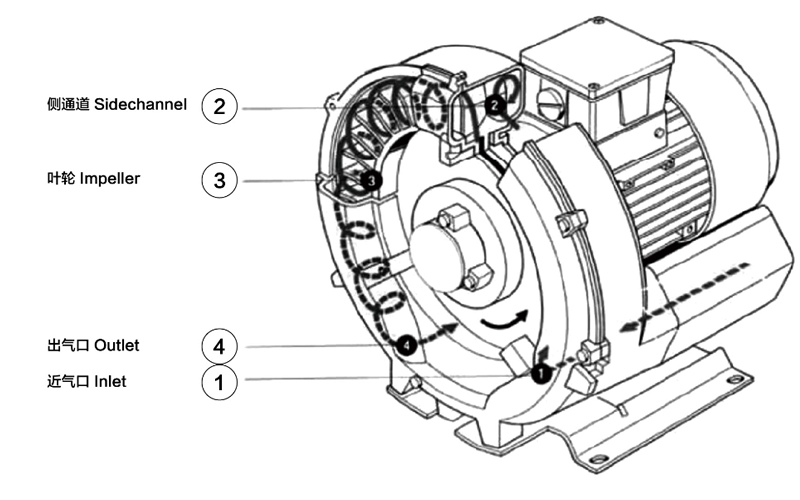 侧通道 Sidechannel 2
叶轮 Impeller 3
出气口 Outlet 4
近气口 Inlet 1
2
3
4
1